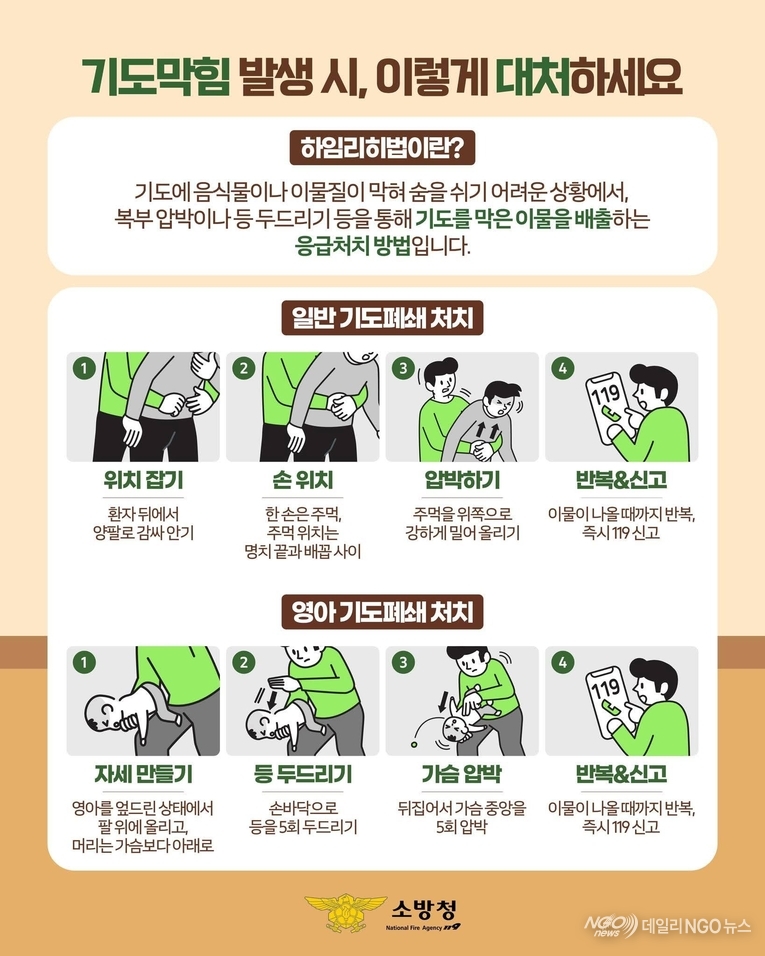 기도막힘 발생 시, 이렇게 대처하세요

하임리히법이란?

기도에 음식물이나 이물질이 막혀 숨을 쉬기 어려운 상황에서, 복부 압박이나 등 두드리기 등을 통해 기도를 막은 이물을 배출하는 응급처치 방법입니다.

일반 기도폐쇄 처치

1
위치 잡기
환자 뒤에서 양팔로 감싸 안기

2
손 위치
한 손은 주먹, 주먹 위치는 명치 끝과 배꼽 사이

3
압박하기
주먹을 위쪽으로 강하게 밀어 올리기

4
119
반복&신고
이물이 나올 때까지 반복, 즉시 119 신고

영아 기도폐쇄 처치

1
자세 만들기
영아를 엎드린 상태에서 팔 위에 올리고, 머리는 가슴보다 아래로

2
등 두드리기
손바닥으로 등을 5회 두드리기

3
가슴 압박
뒤집어서 가슴 중앙을 5회 압박

4
119
반복&신고
이물이 나올 때까지 반복, 즉시 119 신고

소방청
National Fire Agency 119

NGO news 데일리NGO뉴스